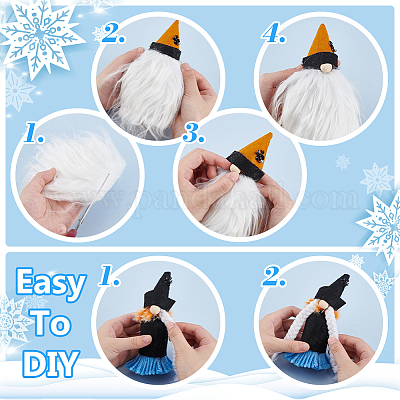 2.

4.

1.

3.

www.pandahall.com

Easy To DIY

1.

2.