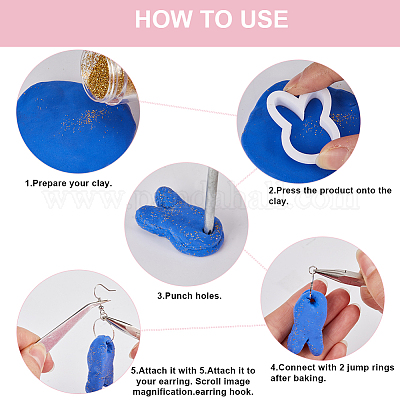 HOW TO USE

1.Prepare your clay.

2.Press the product onto the clay.

www.pandahall.com

3.Punch holes.

4.Connect with 2 jump rings after baking.

5.Attach it with 5.Attach it to your earring. Scroll image magnification.earring hook.