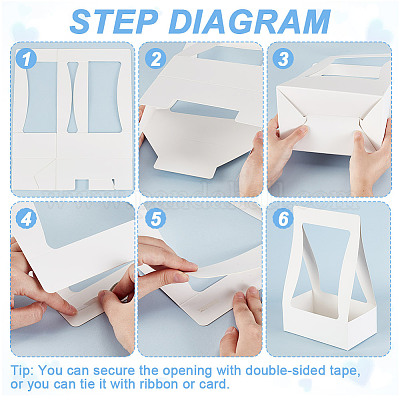 STEP DIAGRAM

1

2

3

4

5

6

Tip: You can secure the opening with double-sided tape, or you can tie it with ribbon or card.