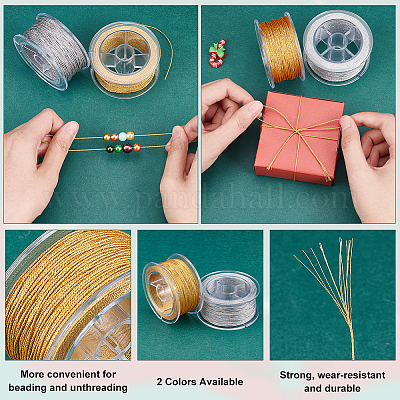 www.pandahall.com

More convenient for beading and unthreading

2 Colors Available

Strong, wear-resistant and durable