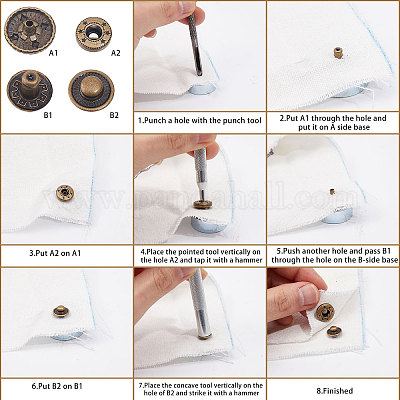 A1
A2
B1
B2

1.Punch a hole with the punch tool

2.Put A1 through the hole and put it on A side base

www.pandahall.com

3.Put A2 on A1

4.Place the pointed tool vertically on the hole A2 and tap it with a hammer

5.Push another hole and pass B1 through the hole on the B-side base

6.Put B2 on B1

7.Place the concave tool vertically on the hole of B2 and strike it with a hammer

8.Finished