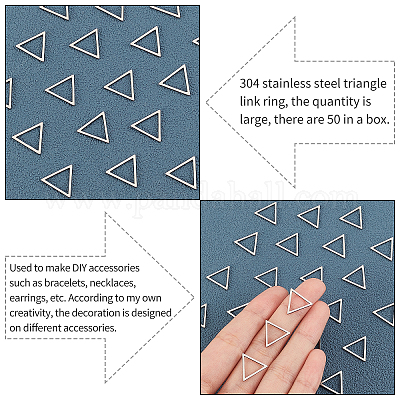 304 stainless steel triangle link ring, the quantity is large, there are 50 in a box.

www.pandahall.com

Used to make DIY accessories such as bracelets, necklaces, earrings, etc. According to my own creativity, the decoration is designed on different accessories.