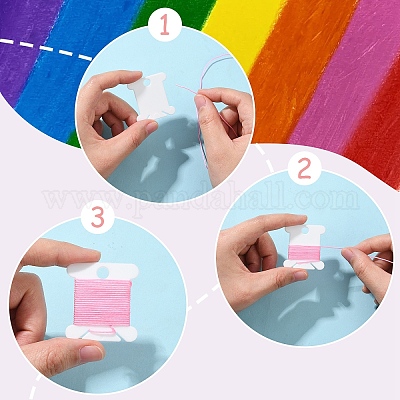 1
2
www.pandahall.com
3