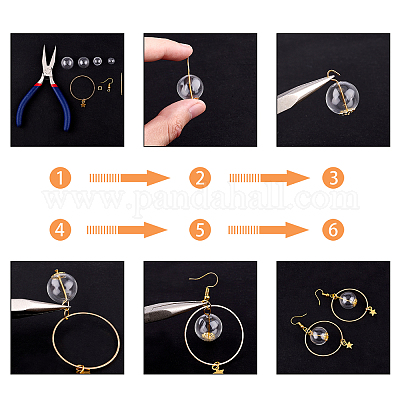 1
2
3
www.pandahall.com
4
5
6