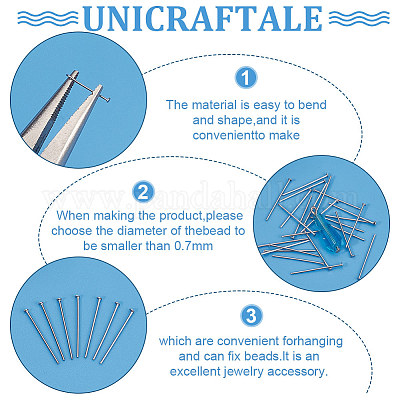 UNICRAFTALE

1

The material is easy to bend and shape,and it is convenientto make

www.pandahall.com

2

When making the product,please choose the diameter of thebead to be smaller than 0.7mm

3

which are convenient forhanging and can fix beads.It is an excellent jewelry accessory.