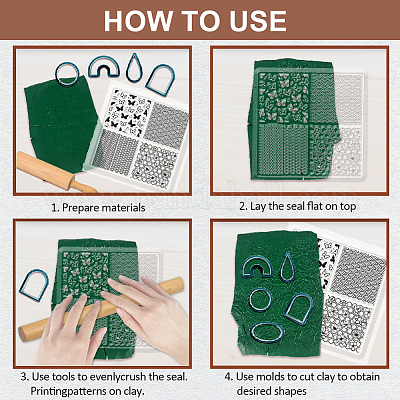 HOW TO USE

1. Prepare materials

2. Lay the seal flat on top

3. Use tools to evenlycrush the seal. Printingpatterns on clay.

4. Use molds to cut clay to obtain desired shapes