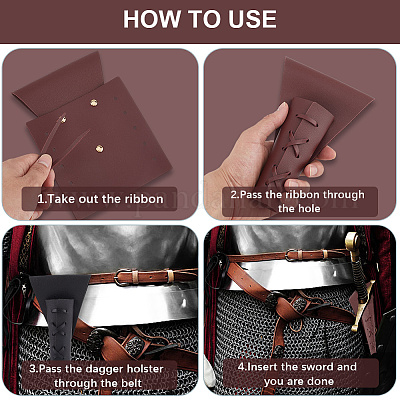 HOW TO USE

1.Take out the ribbon

2.Pass the ribbon through the hole

3.Pass the dagger holster through the belt

4.Insert the sword and you are done