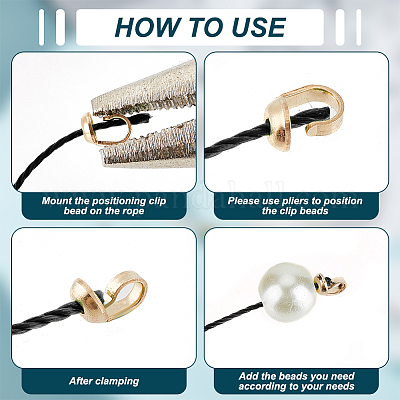 HOW TO USE

Mount the positioning clip bead on the rope

Please use pliers to position the clip beads

www.pandahall.com

After clamping

Add the beads you need according to your needs