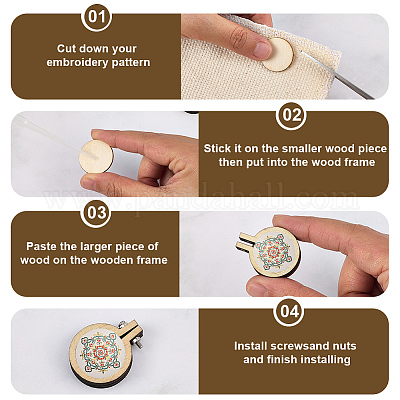 01

Cut down your embroidery pattern

02

Stick it on the smaller wood piece then put into the wood frame

www.pandahall.com

03

Paste the larger piece of wood on the wooden frame

04

Install screwsand nuts and finish installing