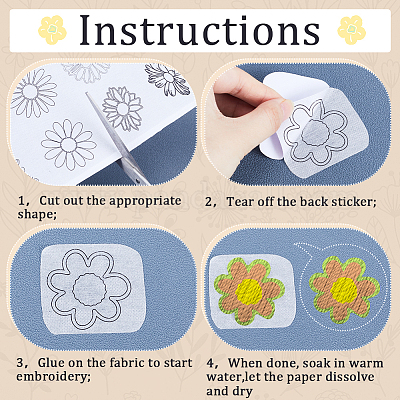 Instructions

1, Cut out the appropriate shape;

2, Tear off the back sticker;

3, Glue on the fabric to start embroidery;

4, When done, soak in warm water,let the paper dissolve and dry