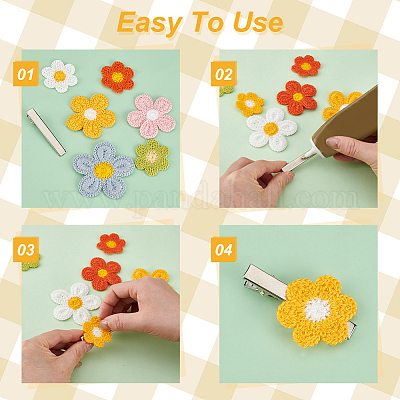 Easy To Use

01

02

www.pandahall.com

03

04