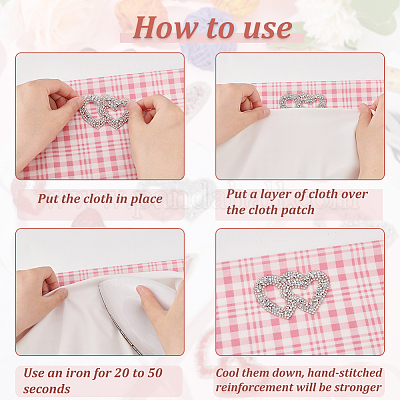 How to use

Put the cloth in place

Put a layer of cloth over the cloth patch

www.pandahall.com

Use an iron for 20 to 50 seconds

Cool them down, hand-stitched reinforcement will be stronger