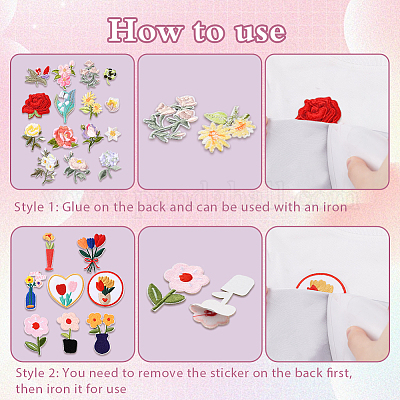 How to use

www.pandahall.com

Style 1: Glue on the back and can be used with an iron

Style 2: You need to remove the sticker on the back first, then iron it for use