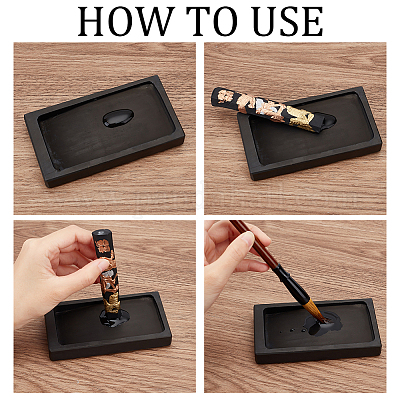 HOW TO USE