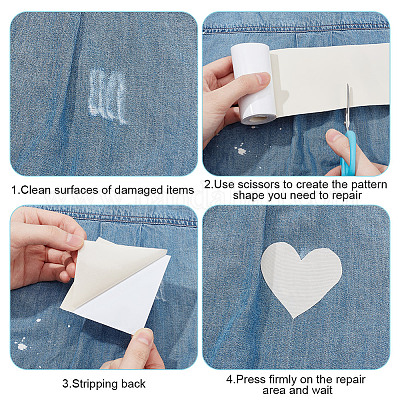 1.Clean surfaces of damaged items

2.Use scissors to create the pattern shape you need to repair

3.Stripping back

4.Press firmly on the repair area and wait