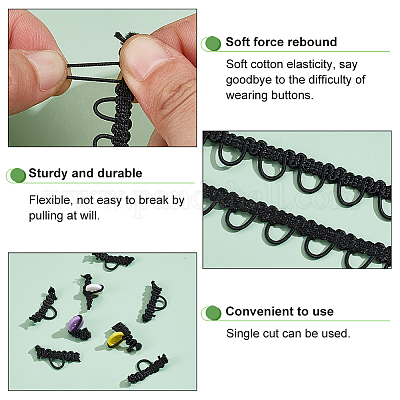 Soft force rebound

Soft cotton elasticity, say goodbye to the difficulty of wearing buttons.

Sturdy and durable

Flexible, not easy to break by pulling at will.

www.pandahall.com

Convenient to use

Single cut can be used.