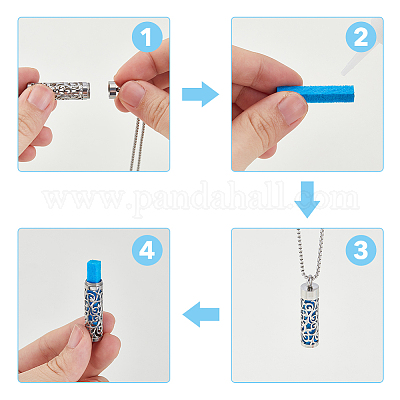 1

2

www.pandahall.com

4

3