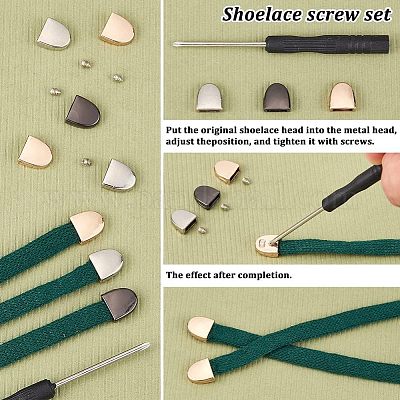 Shoelace screw set

Put the original shoelace head into the metal head, adjust theposition, and tighten it with screws.

The effect after completion.