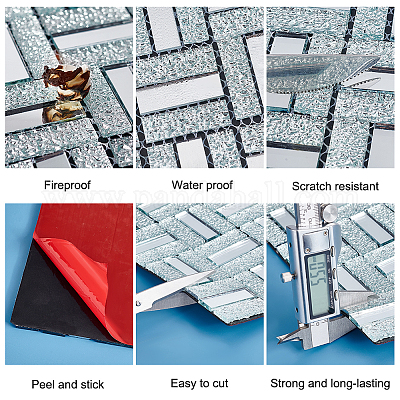 Fireproof

Water proof

Scratch resistant

www.pandahall.com

5.55

Peel and stick

Easy to cut

Strong and long-lasting