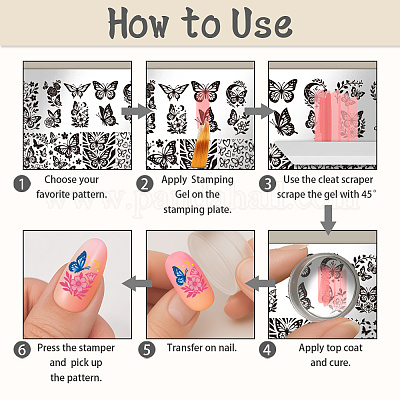 How to Use

1 Choose your favorite pattern.

2 Apply Stamping Gel on the stamping plate.

3 Use the cleat scraper scrape the gel with 45°

www.pandahall.com

6 Press the stamper and pick up the pattern.

5 Transfer on nail.

4 Apply top coat and cure.