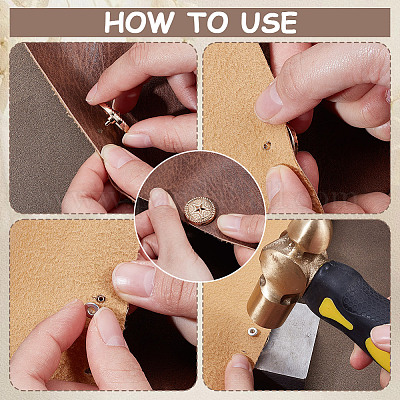 HOW TO USE