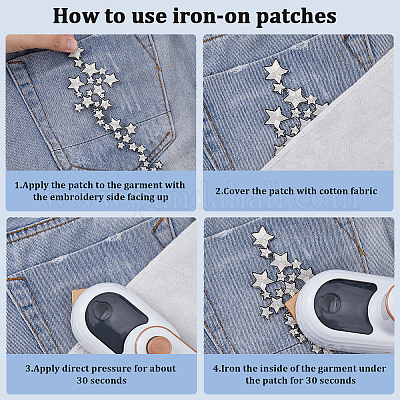 How to use iron-on patches

1.Apply the patch to the garment with the embroidery side facing up

2.Cover the patch with cotton fabric

www.pandahall.com

3.Apply direct pressure for about 30 seconds

4.Iron the inside of the garment under the patch for 30 seconds