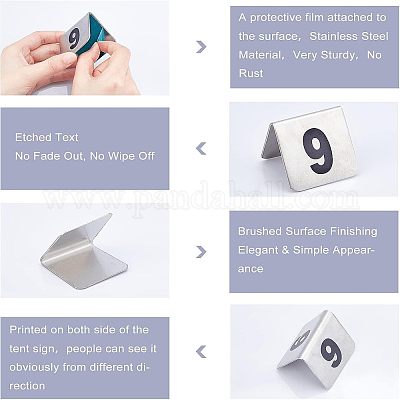 9

A protective film attached to the surface, Stainless Steel Material, Very Sturdy, No Rust

Etched Text
No Fade Out, No Wipe Off

9

www.pandahall.com

Brushed Surface Finishing
Elegant & Simple Appearance

Printed on both side of the tent sign, people can see it obviously from different direction

9 9