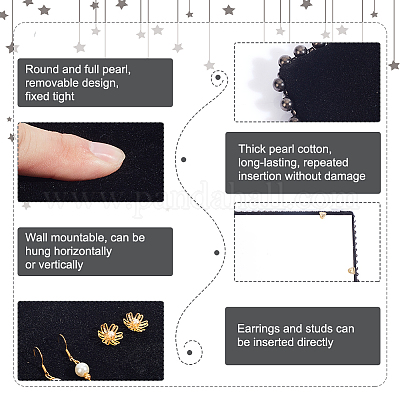 Round and full pearl, removable design, fixed tight

Thick pearl cotton, long-lasting, repeated insertion without damage

www.pandahall.com

Wall mountable, can be hung horizontally or vertically

Earrings and studs can be inserted directly