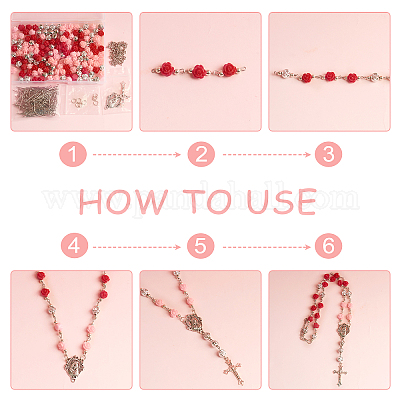 1
2
3
www.pandahall.com
HOW TO USE
4
5
6