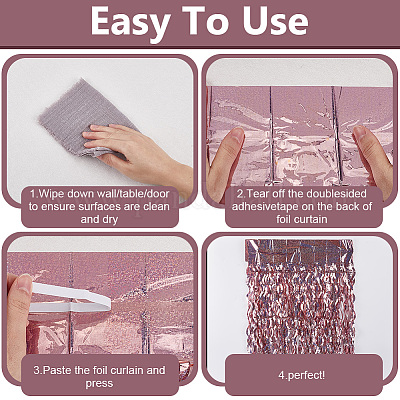 Easy To Use

1.Wipe down wall/table/door to ensure surfaces are clean and dry

2.Tear off the doublesided adhesivetape on the back of foil curtain

3.Paste the foil curlain and press

4.perfect!