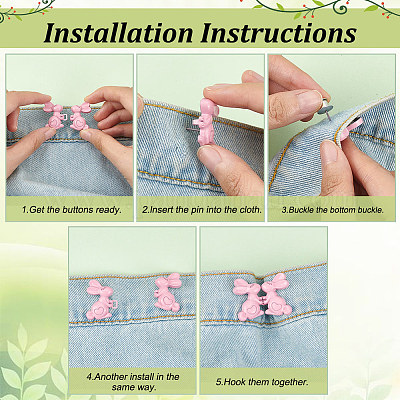 Installation Instructions

1.Get the buttons ready.

2.Insert the pin into the cloth.

3.Buckle the bottom buckle.

4.Another install in the same way.

5.Hook them together.