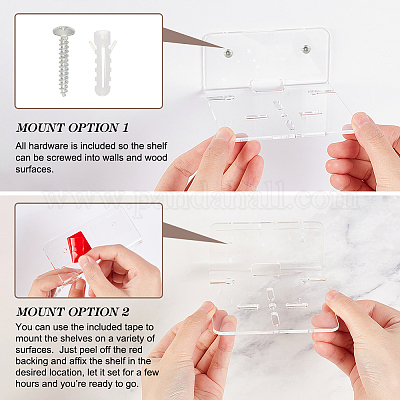 MOUNT OPTION 1

All hardware is included so the shelf can be screwed into walls and wood surfaces.

www.pandahall.com

MOUNT OPTION 2

You can use the included tape to mount the shelves on a variety of surfaces.  Just peel off the red backing and affix the shelf in the desired location, let it set for a few hours and you're ready to go.