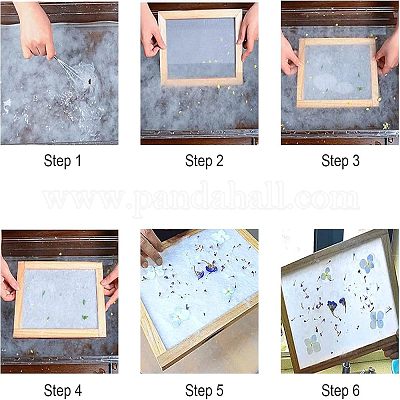 Step 1

Step 2

Step 3

www.pandahall.com

Step 4

Step 5

Step 6