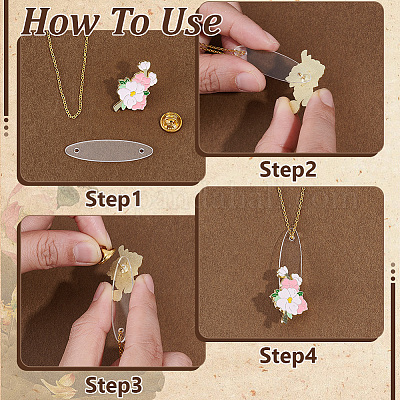 How To Use

Step1

Step2

Step3

Step4