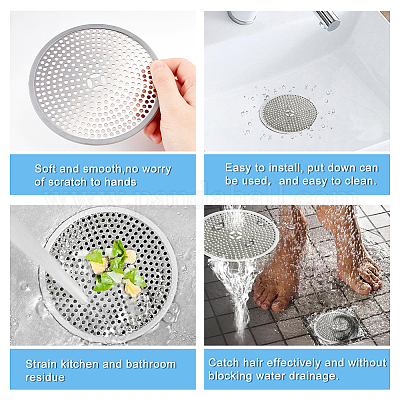 Soft and smooth,no worry of scratch to hands

Easy to install, put down can be used, and easy to clean.

www.pandahall.com

Strain kitchen and bathroom residue

Catch hair effectively and without blocking water drainage.