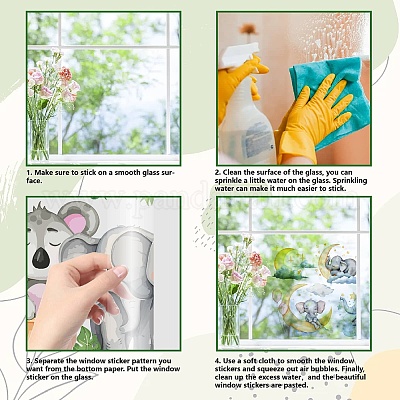 1. Make sure to stick on a smooth glass surface.

2. Clean the surface of the glass, you can sprinkle a little water on the glass. Sprinkling water can make it much easier to stick.

www.pandahall.com

3. Separate the window sticker pattern you want from the bottom paper. Put the window sticker on the glass.

4. Use a soft cloth to smooth the window stickers and squeeze out air bubbles. Finally, clean up the excess water, and the beautiful window stickers are pasted.