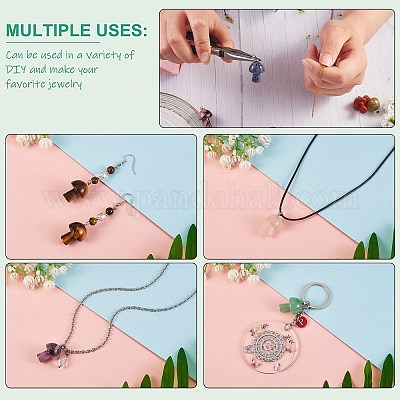 MULTIPLE USES:

Can be used in a Variety of DIY and make your favorite jewelry

www.pandahall.com