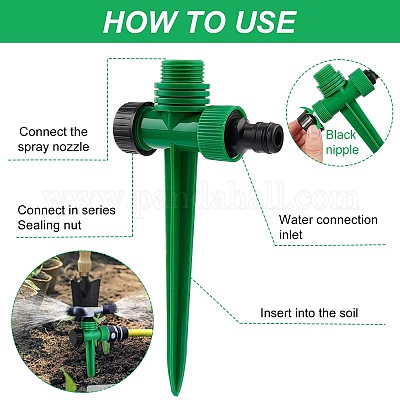 HOW TO USE

Connect the spray nozzle

Black nipple

www.pandahall.com

Connect in series Sealing nut

Water connection inlet

Insert into the soil