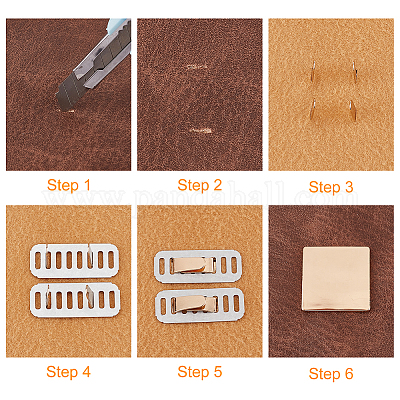 Step 1

Step 2

Step 3

www.pandahall.com

Step 4

Step 5

Step 6