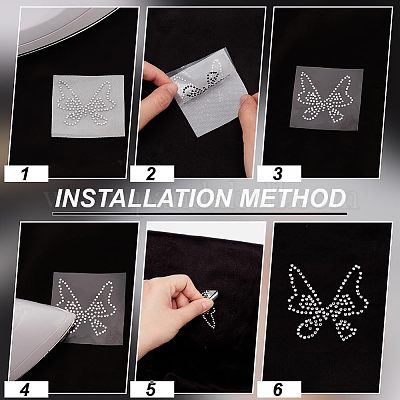 1

2

3

INSTALLATION METHOD

4

5

6