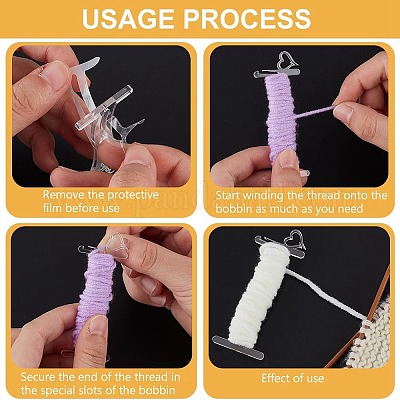 USAGE PROCESS

Remove the protective film before use

Start winding the thread onto the bobbin as much as you need

Secure the end of the thread in the special slots of the bobbin

Effect of use