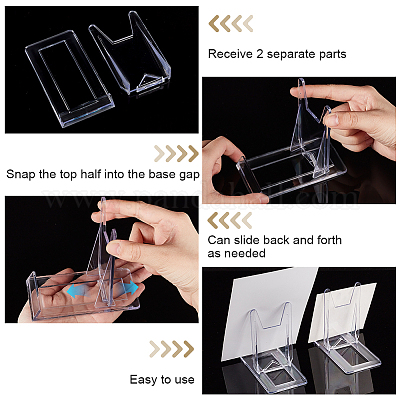 Receive 2 separate parts

Snap the top half into the base gap

www.pandahall.com

Can slide back and forth as needed

Easy to use