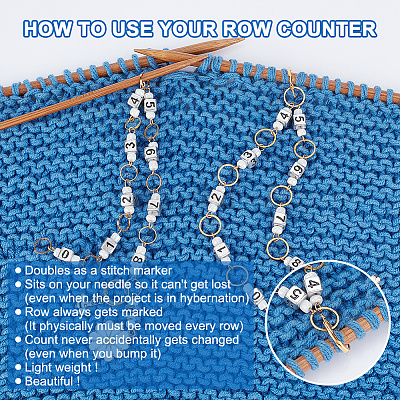 HOW TO USE YOUR ROW COUNTER

4 5 3 6 2 7 0 1 8

4 5 3 6 2 7 1 8 0

4 5

● Doubles as a stitch marker
● Sits on your needle so it can't get lost (even when the project is in hybernation)
● Row always gets marked (It physically must be moved every row)
● Count never accidentally gets changed (even when you bump it)
● Light weight !
● Beautiful !