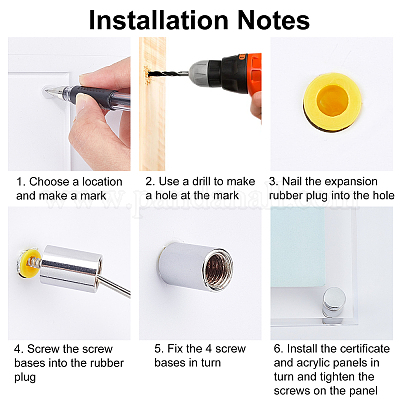 Installation Notes

1. Choose a location and make a mark

2. Use a drill to make a hole at the mark

3. Nail the expansion rubber plug into the hole

www.pandahall.com

4. Screw the screw bases into the rubber plug

5. Fix the 4 screw bases in turn

6. Install the certificate and acrylic panels in turn and tighten the screws on the panel