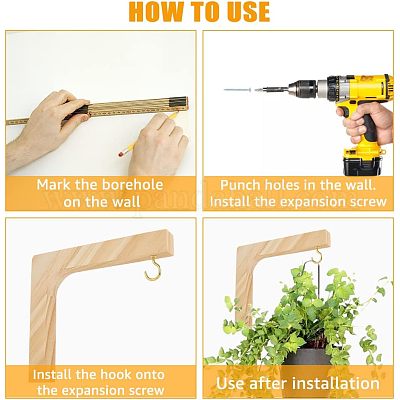 HOW TO USE

Mark the borehole on the wall

Punch holes in the wall. Install the expansion screw

Install the hook onto the expansion screw

Use after installation