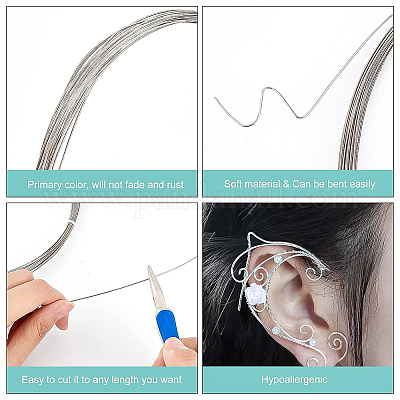 Primary color, will not fade and rust

Soft material & Can be bent easily

www.pandahall.com

Easy to cut it to any length you want

Hypoallergenic