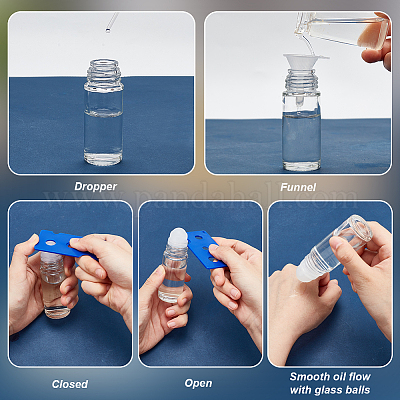 Dropper

Funnel

www.pandahall.com

Closed

Open

Smooth oil flow with glass balls