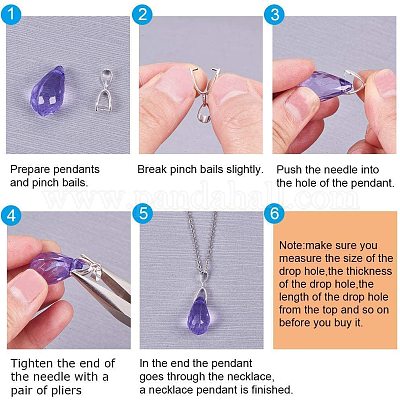 1

Prepare pendants and pinch bails.

2

Break pinch bails slightly.

3

Push the needle into the hole of the pendant.

www.pandahall.com

4

Tighten the end of the needle with a pair of pliers

5

In the end the pendant goes through the necklace, a necklace pendant is finished.

6

Note:make sure you measure the size of the drop hole,the thickness of the drop hole,the length of the drop hole from the top and so on before you buy it.