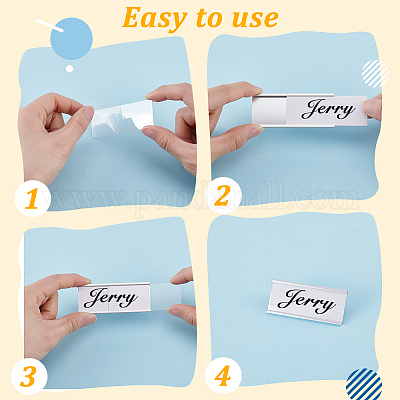 Easy to use

1

Jerry

2

www.pandahall.com

Jerry

3

Jerry

4