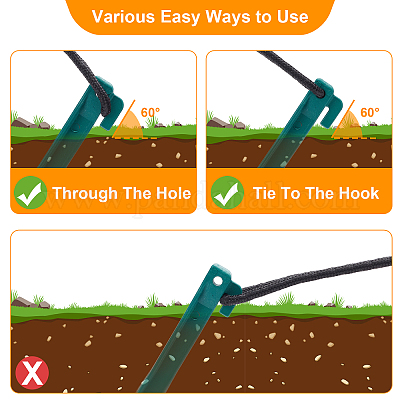 Various Easy Ways to Use

60°

Through The Hole

60°

Tie To The Hook

www.pandahall.com